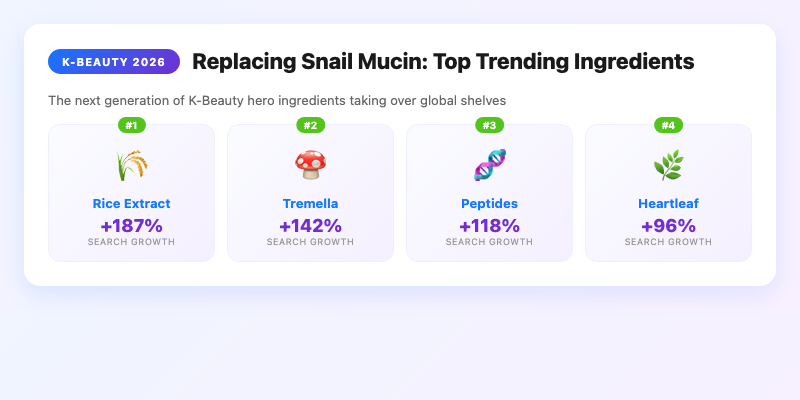 K-BEAUTY 2026

Replacing Snail Mucin: Top Trending Ingredients

The next generation of K-Beauty hero ingredients taking over global shelves

#1
Rice Extract
+187%
SEARCH GROWTH

#2
Tremella
+142%
SEARCH GROWTH

#3
Peptides
+118%
SEARCH GROWTH

#4
Heartleaf
+96%
SEARCH GROWTH