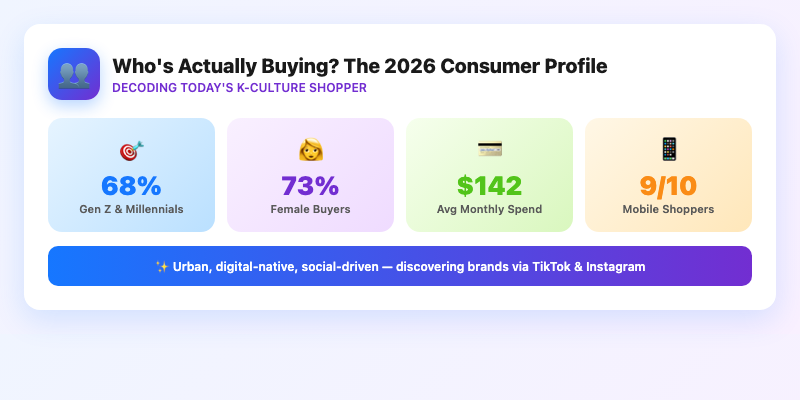 Who's Actually Buying? The 2026 Consumer Profile
DECODING TODAY'S K-CULTURE SHOPPER

68%
Gen Z & Millennials

73%
Female Buyers

$142
Avg Monthly Spend

9/10
Mobile Shoppers

✨ Urban, digital-native, social-driven — discovering brands via TikTok & Instagram