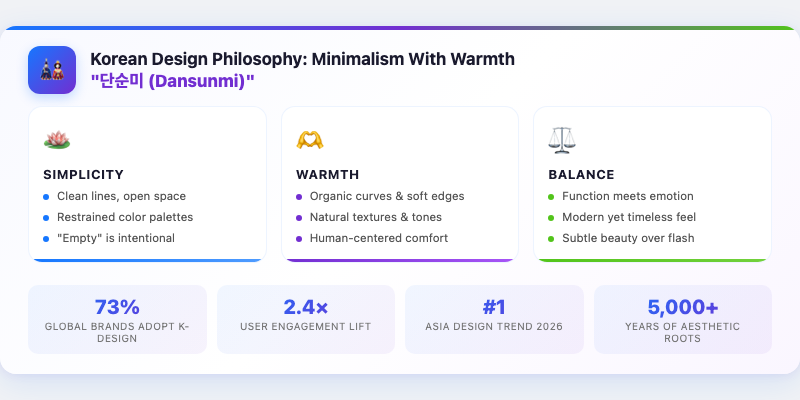 Korean Design Philosophy: Minimalism With Warmth
"단순미 (Dansunmi)"

SIMPLICITY
- Clean lines, open space
- Restrained color palettes
- "Empty" is intentional

WARMTH
- Organic curves & soft edges
- Natural textures & tones
- Human-centered comfort

BALANCE
- Function meets emotion
- Modern yet timeless feel
- Subtle beauty over flash

73%
GLOBAL BRANDS ADOPT K-DESIGN

2.4×
USER ENGAGEMENT LIFT

#1
ASIA DESIGN TREND 2026

5,000+
YEARS OF AESTHETIC ROOTS