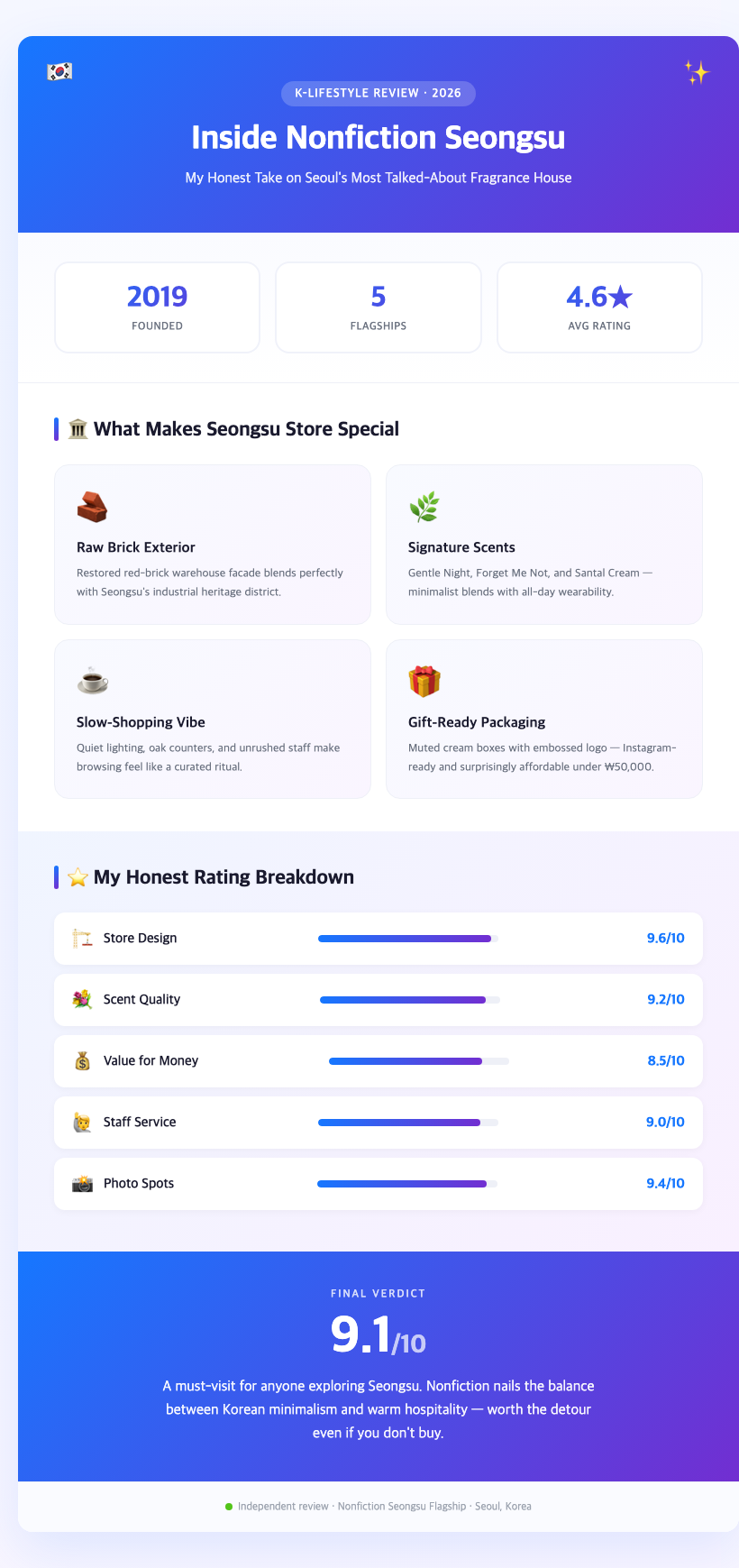 K-LIFESTYLE REVIEW · 2026

Inside Nonfiction Seongsu

My Honest Take on Seoul's Most Talked-About Fragrance House

2019
FOUNDED

5
FLAGSHIPS

4.6★
AVG RATING

What Makes Seongsu Store Special

Raw Brick Exterior

Restored red-brick warehouse facade blends perfectly with Seongsu's industrial heritage district.

Signature Scents

Gentle Night, Forget Me Not, and Santal Cream — minimalist blends with all-day wearability.

Slow-Shopping Vibe

Quiet lighting, oak counters, and unrushed staff make browsing feel like a curated ritual.

Gift-Ready Packaging

Muted cream boxes with embossed logo — Instagram-ready and surprisingly affordable under ₩50,000.

My Honest Rating Breakdown

Store Design 9.6/10

Scent Quality 9.2/10

Value for Money 8.5/10

Staff Service 9.0/10

Photo Spots 9.4/10

FINAL VERDICT

9.1/10

A must-visit for anyone exploring Seongsu. Nonfiction nails the balance between Korean minimalism and warm hospitality — worth the detour even if you don't buy.

Independent review · Nonfiction Seongsu Flagship · Seoul, Korea