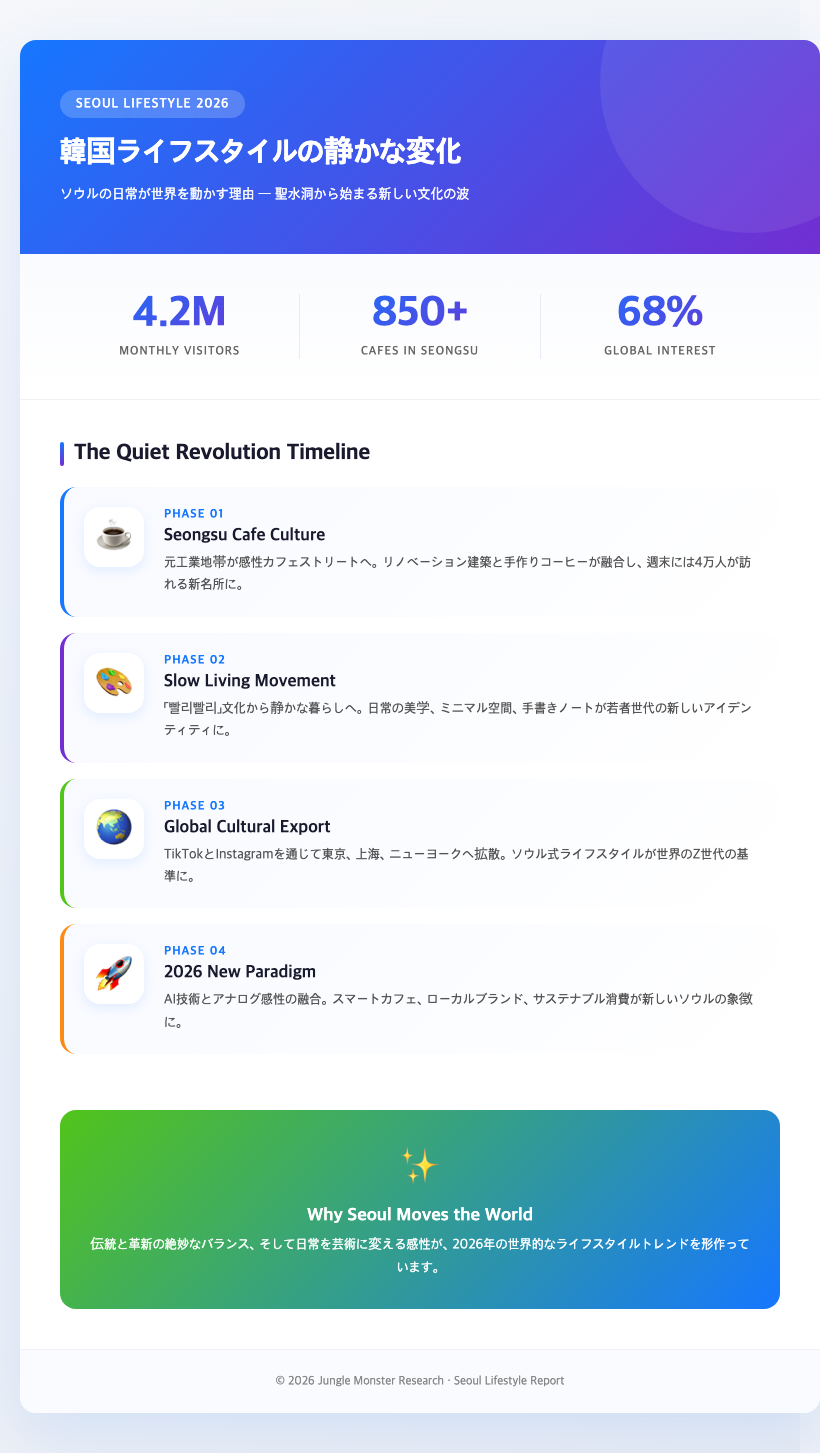 SEOUL LIFESTYLE 2026

韓国ライフスタイルの静かな変化

ソウルの日常が世界を動かす理由 — 聖水洞から始まる新しい文化の波

4.2M
MONTHLY VISITORS

850+
CAFES IN SEONGSU

68%
GLOBAL INTEREST

The Quiet Revolution Timeline

PHASE 01
Seongsu Cafe Culture
元工業地帯が感性カフェストリートへ。リノベーション建築と手作りコーヒーが融合し、週末には4万人が訪れる新名所に。

PHASE 02
Slow Living Movement
「빨리빨리」文化から静かな暮らしへ。日常の美学、ミニマル空間、手書きノートが若者世代の新しいアイデンティティに。

PHASE 03
Global Cultural Export
TikTokとInstagramを通じて東京、上海、ニューヨークへ拡散。ソウル式ライフスタイルが世界のZ世代の基準に。

PHASE 04
2026 New Paradigm
AI技術とアナログ感性の融合。スマートカフェ、ローカルブランド、サステナブル消費が新しいソウルの象徴に。

Why Seoul Moves the World
伝統と革新の絶妙なバランス、そして日常を芸術に変える感性が、2026年の世界的なライフスタイルトレンドを形作っています。

© 2026 Jungle Monster Research · Seoul Lifestyle Report